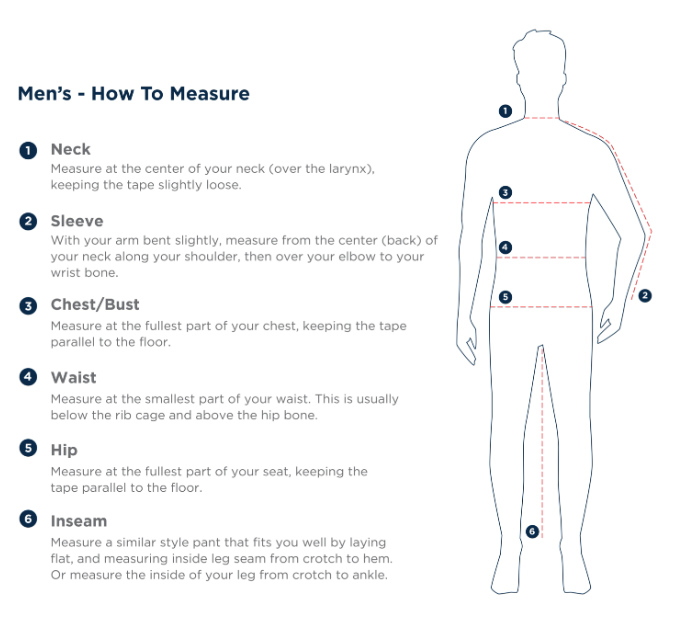 Men's - How To Measure

1 Neck
Measure at the center of your neck (over the larynx), keeping the tape slightly loose.

2 Sleeve
With your arm bent slightly, measure from the center (back) of your neck along your shoulder, then over your elbow to your wrist bone.

3 Chest/Bust
Measure at the fullest part of your chest, keeping the tape parallel to the floor.

4 Waist
Measure at the smallest part of your waist. This is usually below the rib cage and above the hip bone.

5 Hip
Measure at the fullest part of your seat, keeping the tape parallel to the floor.

6 Inseam
Measure a similar style pant that fits you well by laying flat, and measuring inside leg seam from crotch to hem. Or measure the inside of your leg from crotch to ankle.

1
3
4
5
2
6