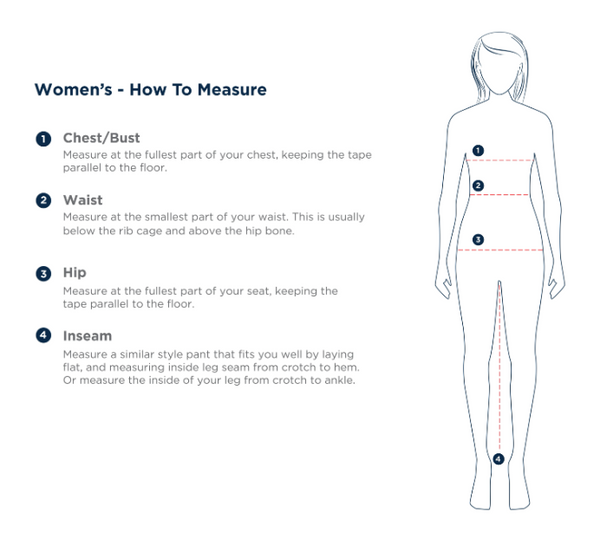 Women's - How To Measure

1 Chest/Bust
Measure at the fullest part of your chest, keeping the tape parallel to the floor.

2 Waist
Measure at the smallest part of your waist. This is usually below the rib cage and above the hip bone.

3 Hip
Measure at the fullest part of your seat, keeping the tape parallel to the floor.

4 Inseam
Measure a similar style pant that fits you well by laying flat, and measuring inside leg seam from crotch to hem. Or measure the inside of your leg from crotch to ankle.

1
2
3
4